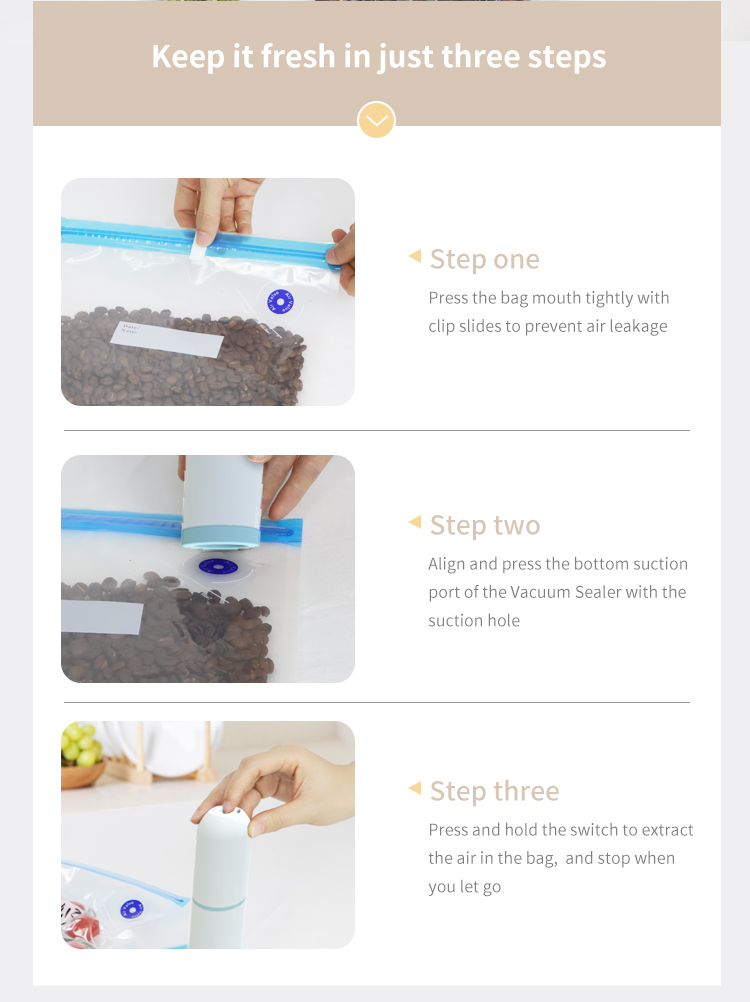 Keep it fresh in just three steps

Step one
Press the bag mouth tightly with clip slides to prevent air leakage

Step two
Align and press the bottom suction port of the Vacuum Sealer with the suction hole

Step three
Press and hold the switch to extract the air in the bag, and stop when you let go